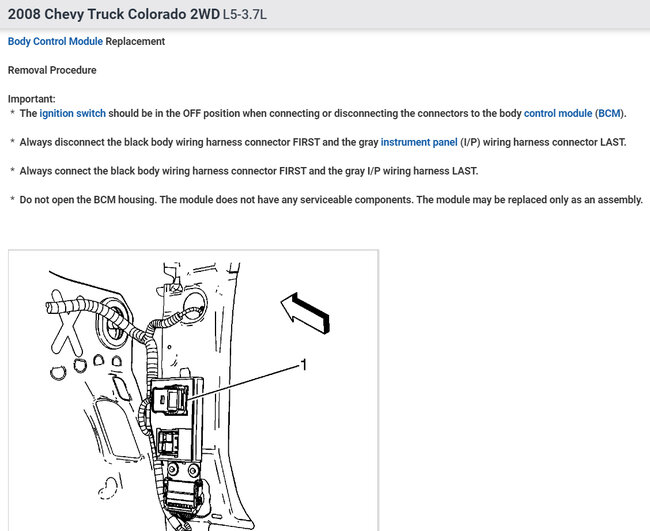 2008 Chevy Truck Colorado 2WD L5-3.7L

Body Control Module Replacement

Removal Procedure

Important:
* The ignition switch should be in the OFF position when connecting or disconnecting the connectors to the body control module (BCM).

* Always disconnect the black body wiring harness connector FIRST and the gray instrument panel (I/P) wiring harness connector LAST.

* Always connect the black body wiring harness connector FIRST and the gray I/P wiring harness LAST.

* Do not open the BCM housing. The module does not have any serviceable components. The module may be replaced only as an assembly.

1