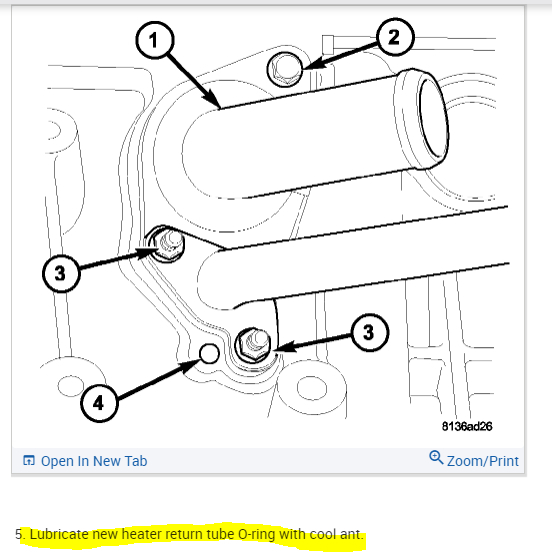 1

2

3

3

4

8136ad26

Open In New Tab

Zoom/Print

5. Lubricate new heater return tube O-ring with cool ant.