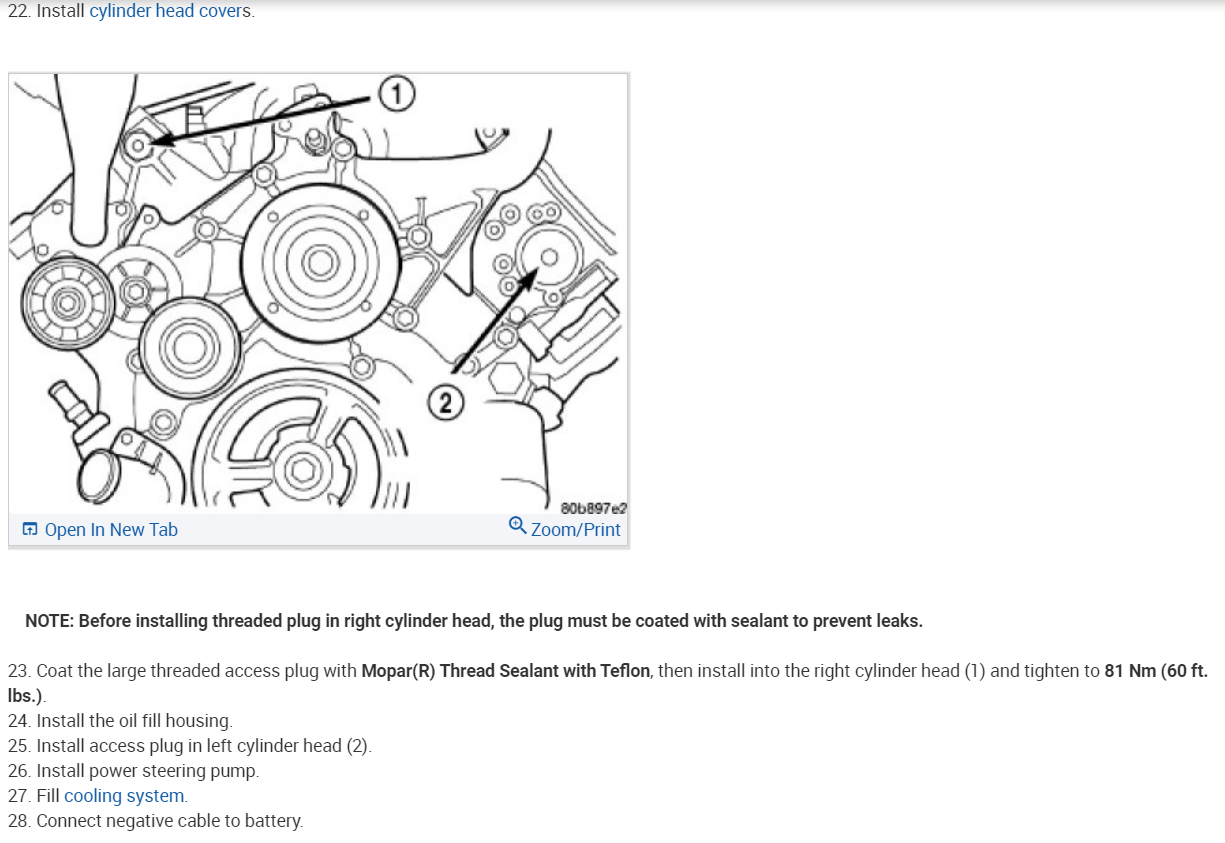 22. Install cylinder head covers.

1

2

80b897e2

Open In New Tab

Zoom/Print

NOTE: Before installing threaded plug in right cylinder head, the plug must be coated with sealant to prevent leaks.

23. Coat the large threaded access plug with Mopar(R) Thread Sealant with Teflon, then install into the right cylinder head (1) and tighten to 81 Nm (60 ft. lbs.).
24. Install the oil fill housing.
25. Install access plug in left cylinder head (2).
26. Install power steering pump.
27. Fill cooling system.
28. Connect negative cable to battery.