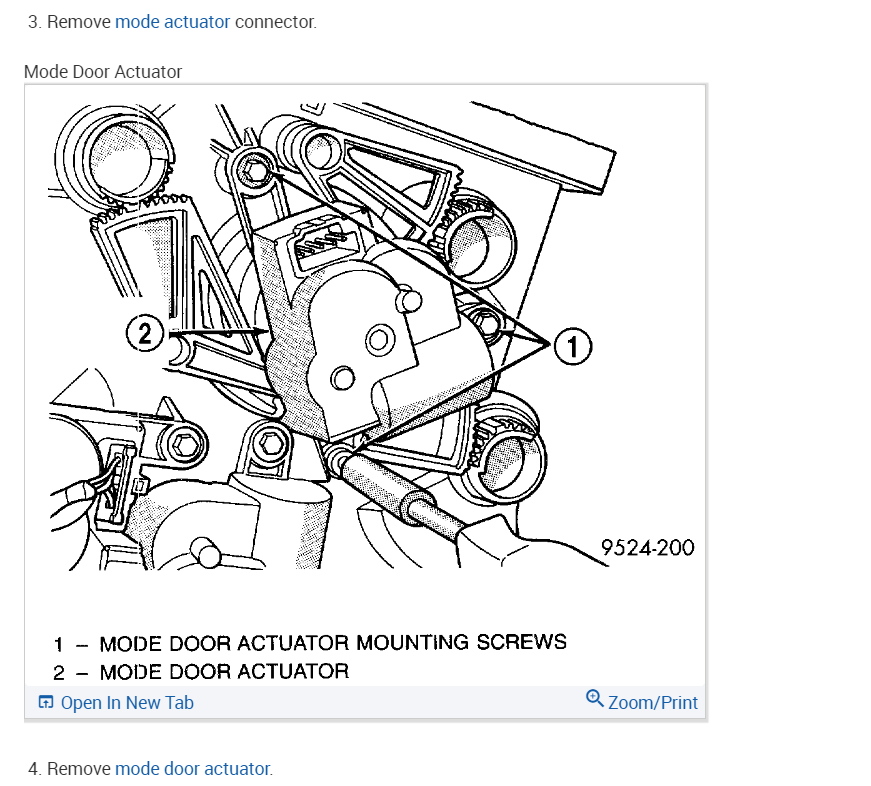 3. Remove mode actuator connector.

Mode Door Actuator

2

1

9524-200

1 – MODE DOOR ACTUATOR MOUNTING SCREWS
2 – MODE DOOR ACTUATOR

Open In New Tab

Zoom/Print

4. Remove mode door actuator.