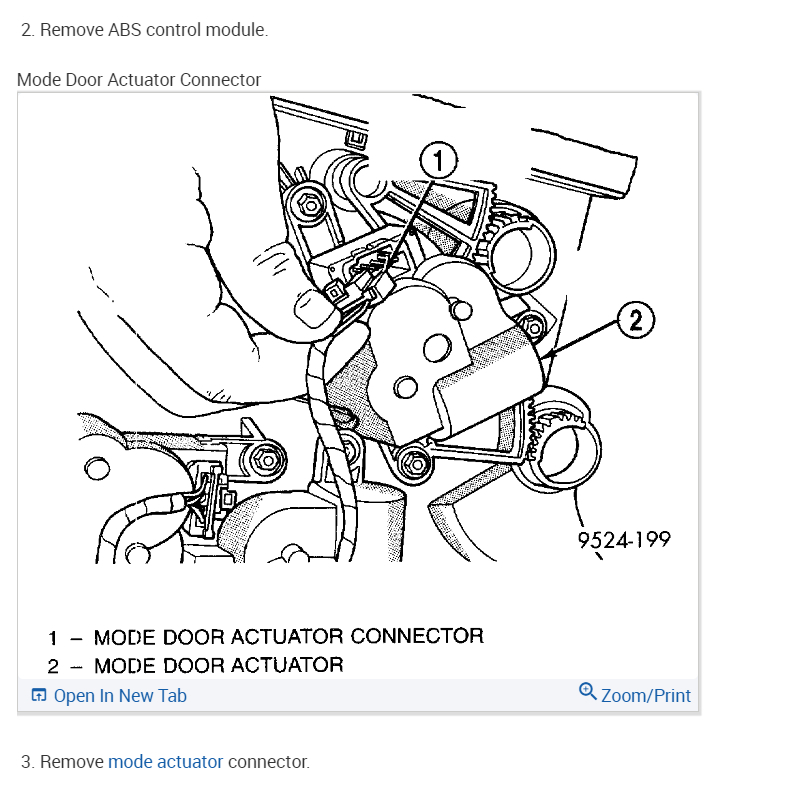 2. Remove ABS control module.

Mode Door Actuator Connector

1

2

9524-199

1 – MODE DOOR ACTUATOR CONNECTOR
2 – MODE DOOR ACTUATOR

Open In New Tab

Zoom/Print

3. Remove mode actuator connector.