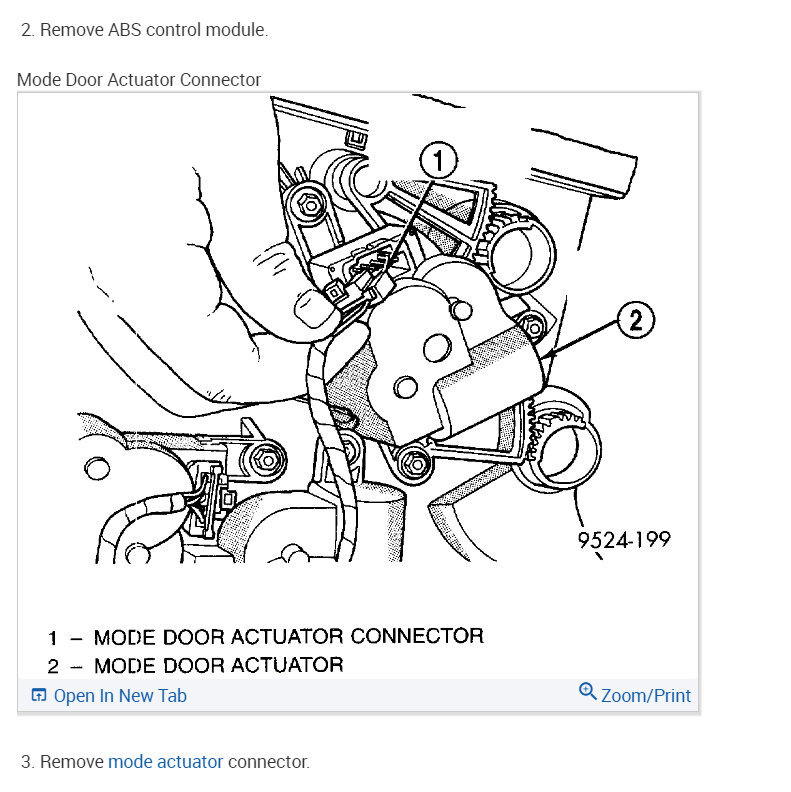 2. Remove ABS control module.

Mode Door Actuator Connector

1

2

9524-199

1 – MODE DOOR ACTUATOR CONNECTOR
2 – MODE DOOR ACTUATOR

Open In New Tab

Zoom/Print

3. Remove mode actuator connector.