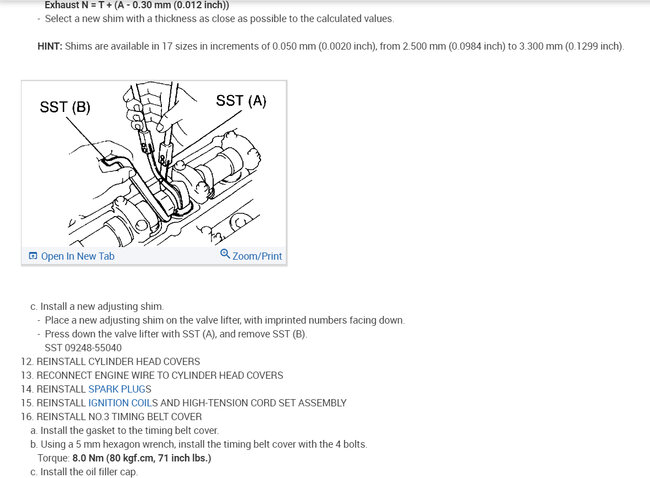 Exhaust N = T + (A - 0.30 mm (0.012 inch))
- Select a new shim with a thickness as close as possible to the calculated values.

HINT: Shims are available in 17 sizes in increments of 0.050 mm (0.0020 inch), from 2.500 mm (0.0984 inch) to 3.300 mm (0.1299 inch).

SST (B)
SST (A)

Open In New Tab
Zoom/Print

c. Install a new adjusting shim.
- Place a new adjusting shim on the valve lifter, with imprinted numbers facing down.
- Press down the valve lifter with SST (A), and remove SST (B).
SST 09248-55040
12. REINSTALL CYLINDER HEAD COVERS
13. RECONNECT ENGINE WIRE TO CYLINDER HEAD COVERS
14. REINSTALL SPARK PLUGS
15. REINSTALL IGNITION COILS AND HIGH-TENSION CORD SET ASSEMBLY
16. REINSTALL NO.3 TIMING BELT COVER
a. Install the gasket to the timing belt cover.
b. Using a 5 mm hexagon wrench, install the timing belt cover with the 4 bolts.
Torque: 8.0 Nm (80 kgf.cm, 71 inch lbs.)
c. Install the oil filler cap.