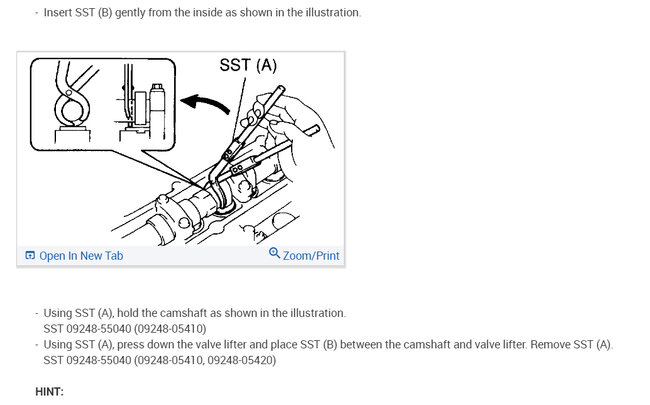 - Insert SST (B) gently from the inside as shown in the illustration.

SST (A)

Open In New Tab

Zoom/Print

- Using SST (A), hold the camshaft as shown in the illustration.
SST 09248-55040 (09248-05410)
- Using SST (A), press down the valve lifter and place SST (B) between the camshaft and valve lifter. Remove SST (A).
SST 09248-55040 (09248-05410, 09248-05420)

HINT: