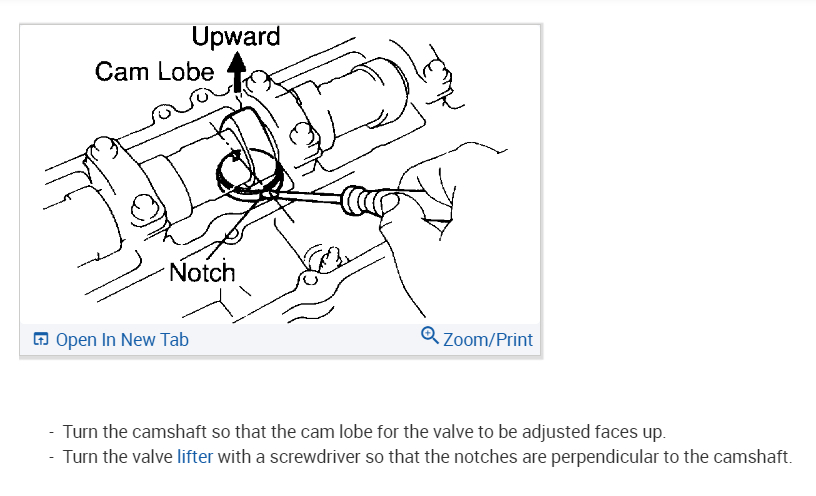 Upward
Cam Lobe
Notch

Open In New Tab
Zoom/Print

- Turn the camshaft so that the cam lobe for the valve to be adjusted faces up.
- Turn the valve lifter with a screwdriver so that the notches are perpendicular to the camshaft.