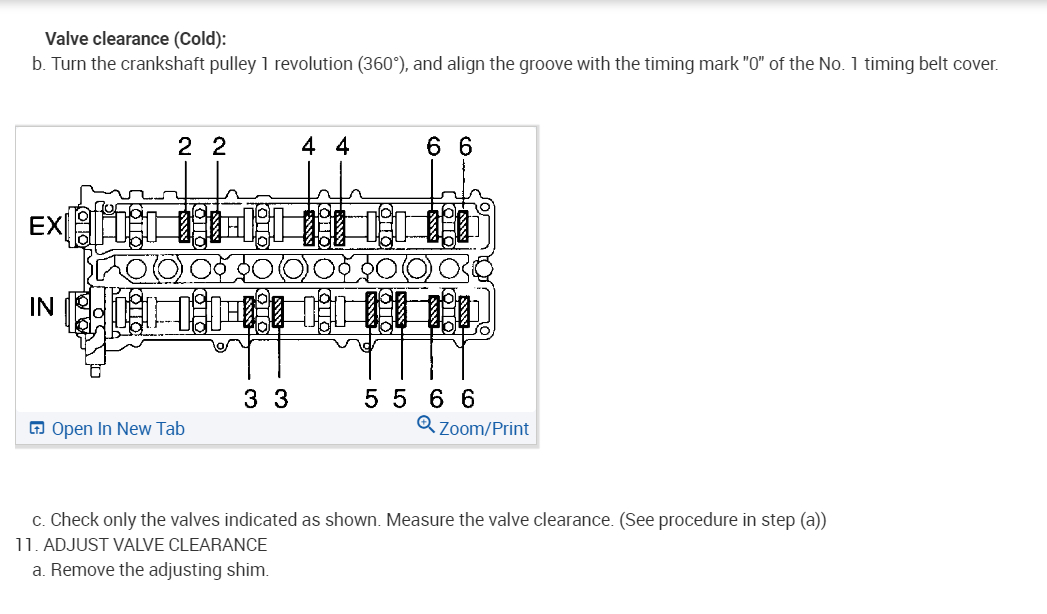 Valve clearance (Cold):

b. Turn the crankshaft pulley 1 revolution (360°), and align the groove with the timing mark "0" of the No. 1 timing belt cover.

2 2 4 4 6 6

EX

IN

3 3 5 5 6 6

Open In New Tab

Zoom/Print

c. Check only the valves indicated as shown. Measure the valve clearance. (See procedure in step (a))

11. ADJUST VALVE CLEARANCE

a. Remove the adjusting shim.