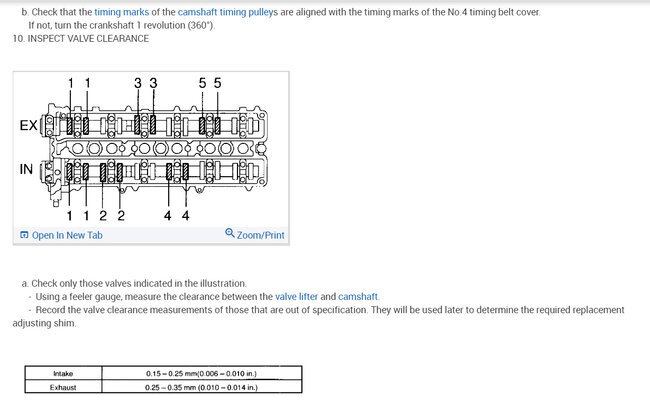 b. Check that the timing marks of the camshaft timing pulleys are aligned with the timing marks of the No.4 timing belt cover.
If not, turn the crankshaft 1 revolution (360°).
10. INSPECT VALVE CLEARANCE

1 1 3 3 5 5
EX
IN
1 1 2 2 4 4

Open In New Tab
Zoom/Print

a. Check only those valves indicated in the illustration.
- Using a feeler gauge, measure the clearance between the valve lifter and camshaft.
- Record the valve clearance measurements of those that are out of specification. They will be used later to determine the required replacement adjusting shim.

| Intake | 0.15 – 0.25 mm(0.006 – 0.010 in.) |
|---|---|
| Exhaust | 0.25 – 0.35 mm (0.010 – 0.014 in.) |