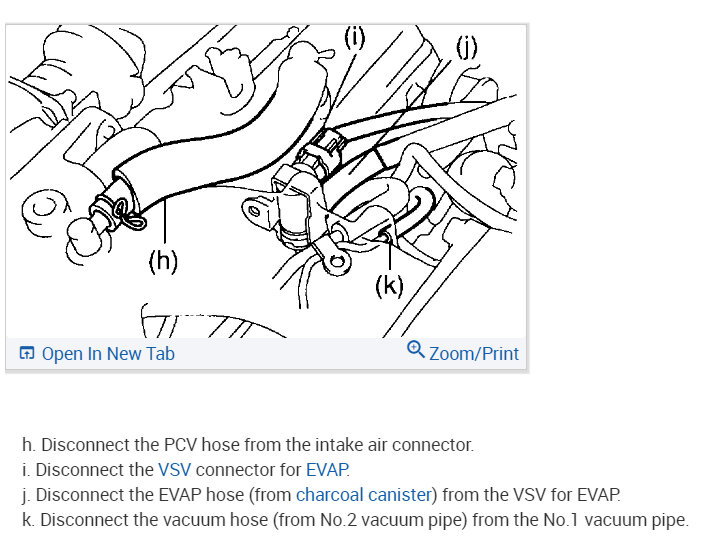 (i)
(j)
(h)
(k)

Open In New Tab
Zoom/Print

h. Disconnect the PCV hose from the intake air connector.
i. Disconnect the VSV connector for EVAP.
j. Disconnect the EVAP hose (from charcoal canister) from the VSV for EVAP.
k. Disconnect the vacuum hose (from No.2 vacuum pipe) from the No.1 vacuum pipe.