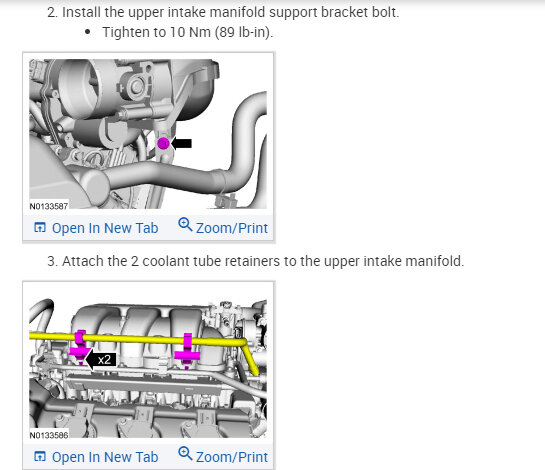 2. Install the upper intake manifold support bracket bolt.

• Tighten to 10 Nm (89 lb-in).

N0133587

Open In New Tab Zoom/Print

3. Attach the 2 coolant tube retainers to the upper intake manifold.

x2

N0133586

Open In New Tab Zoom/Print