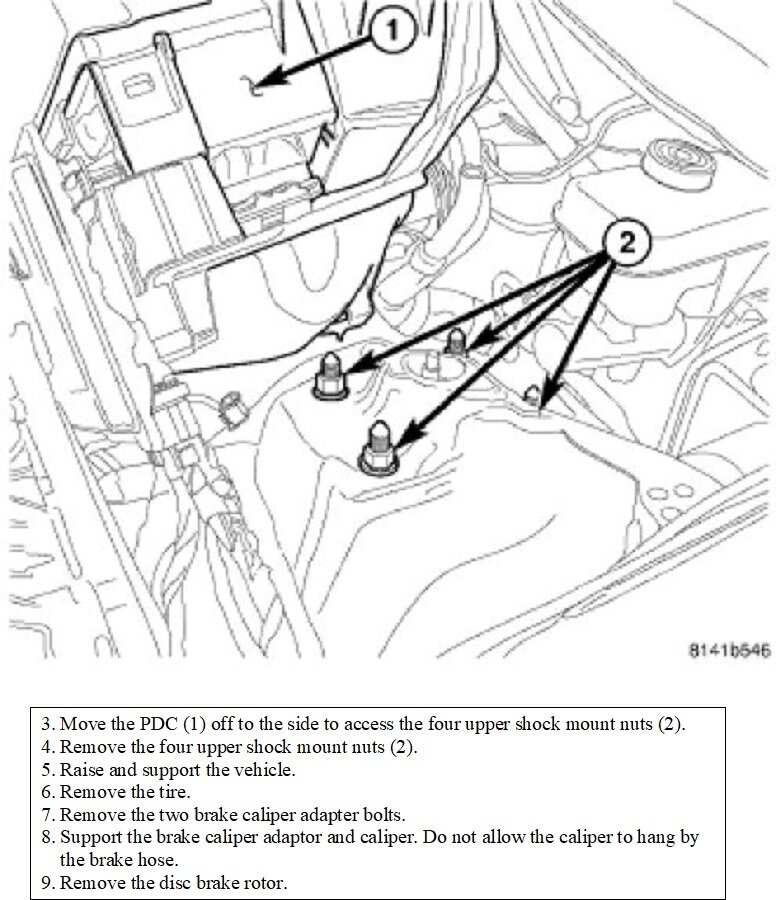 1

2

8141b546

3. Move the PDC (1) off to the side to access the four upper shock mount nuts (2).
4. Remove the four upper shock mount nuts (2).
5. Raise and support the vehicle.
6. Remove the tire.
7. Remove the two brake caliper adapter bolts.
8. Support the brake caliper adaptor and caliper. Do not allow the caliper to hang by the brake hose.
9. Remove the disc brake rotor.