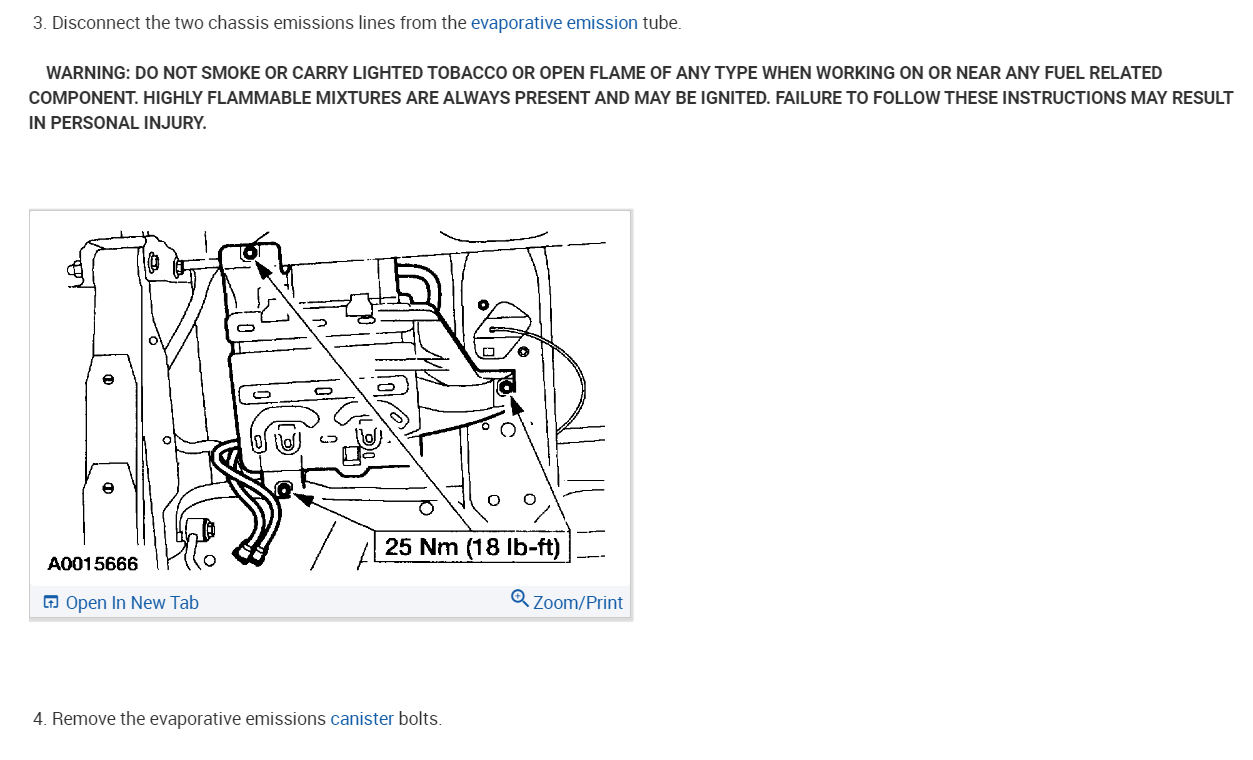 3. Disconnect the two chassis emissions lines from the evaporative emission tube.

WARNING: DO NOT SMOKE OR CARRY LIGHTED TOBACCO OR OPEN FLAME OF ANY TYPE WHEN WORKING ON OR NEAR ANY FUEL RELATED COMPONENT. HIGHLY FLAMMABLE MIXTURES ARE ALWAYS PRESENT AND MAY BE IGNITED. FAILURE TO FOLLOW THESE INSTRUCTIONS MAY RESULT IN PERSONAL INJURY.

25 Nm (18 lb-ft)
A0015666

Open In New Tab
Zoom/Print

4. Remove the evaporative emissions canister bolts.