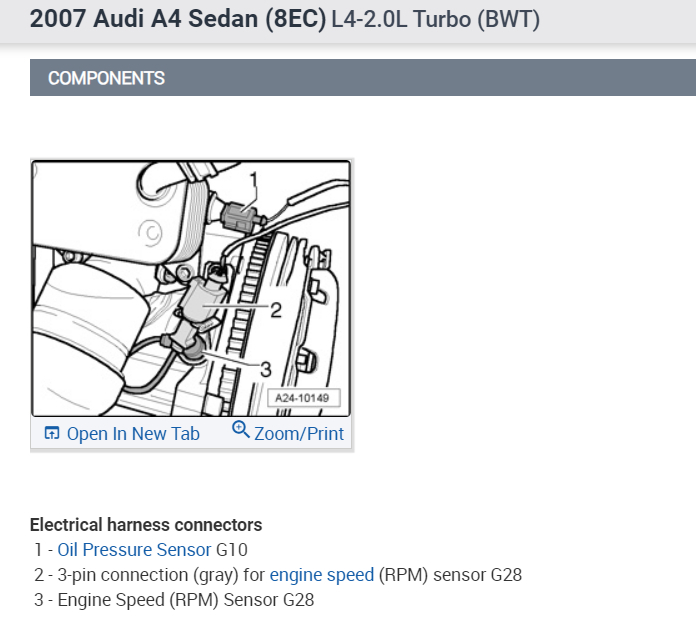 2007 Audi A4 Sedan (8EC) L4-2.0L Turbo (BWT)

COMPONENTS

1

2

3

A24-10149

Open In New Tab Zoom/Print

Electrical harness connectors
1 - Oil Pressure Sensor G10
2 - 3-pin connection (gray) for engine speed (RPM) sensor G28
3 - Engine Speed (RPM) Sensor G28