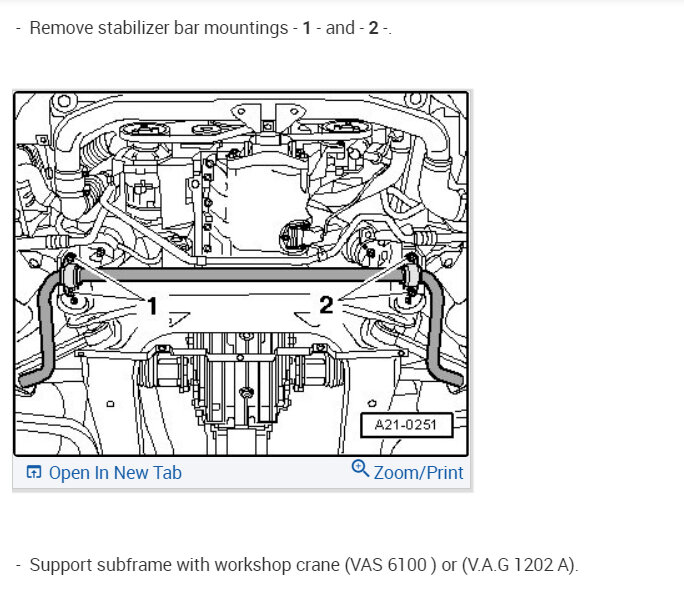 - Remove stabilizer bar mountings - 1 - and - 2 -.

1

2

A21-0251

Open In New Tab

Zoom/Print

- Support subframe with workshop crane (VAS 6100 ) or (V.A.G 1202 A).