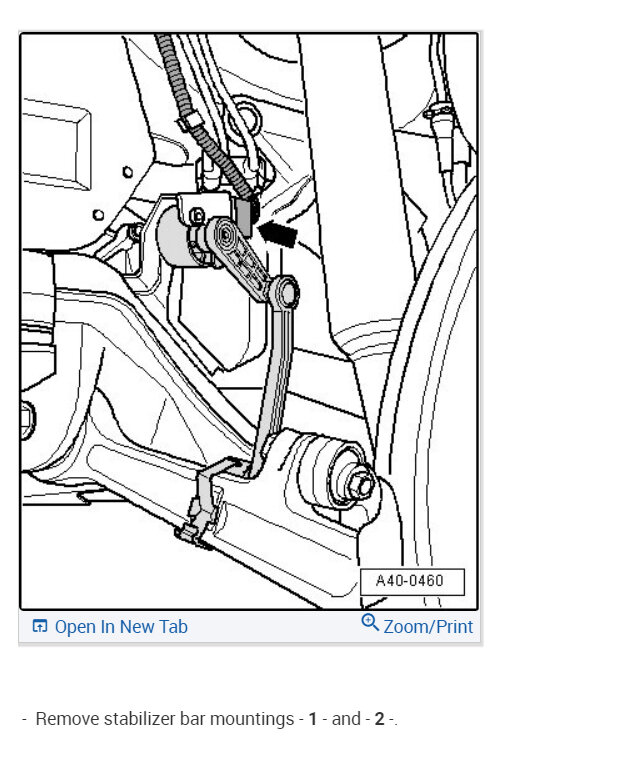 A40-0460

Open In New Tab

Zoom/Print

- Remove stabilizer bar mountings - 1 - and - 2 -.