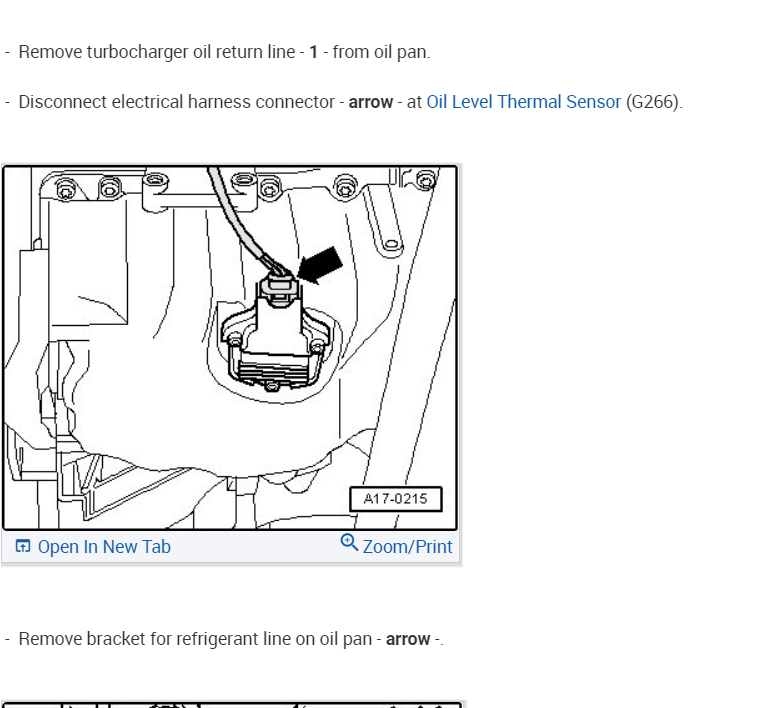 - Remove turbocharger oil return line - 1 - from oil pan.

- Disconnect electrical harness connector - arrow - at Oil Level Thermal Sensor (G266).

A17-0215

Open In New Tab

Zoom/Print

- Remove bracket for refrigerant line on oil pan - arrow -.