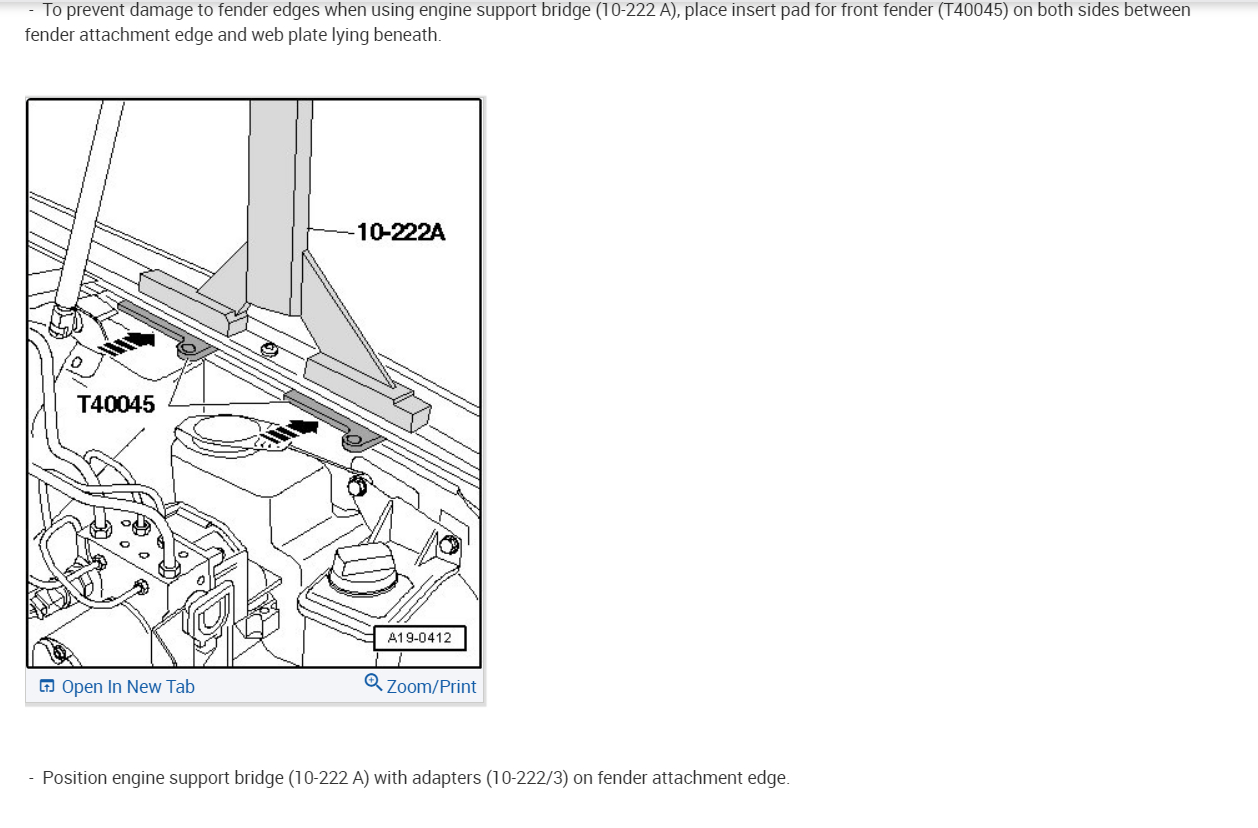 - To prevent damage to fender edges when using engine support bridge (10-222 A), place insert pad for front fender (T40045) on both sides between fender attachment edge and web plate lying beneath.

10-222A

T40045

A19-0412

Open In New Tab

Zoom/Print

- Position engine support bridge (10-222 A) with adapters (10-222/3) on fender attachment edge.