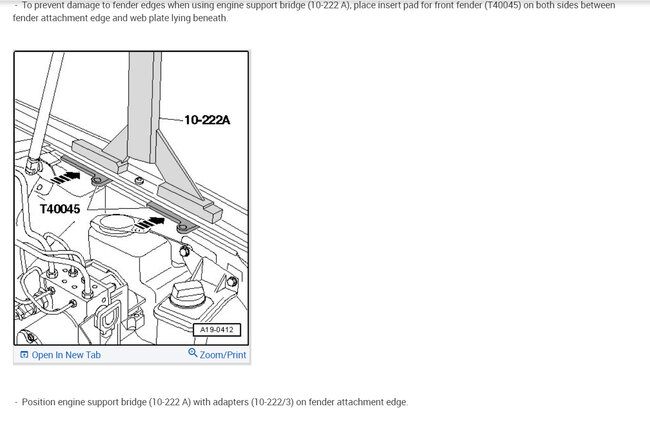 - To prevent damage to fender edges when using engine support bridge (10-222 A), place insert pad for front fender (T40045) on both sides between fender attachment edge and web plate lying beneath.

10-222A

T40045

A19-0412

Open In New Tab

Zoom/Print

- Position engine support bridge (10-222 A) with adapters (10-222/3) on fender attachment edge.