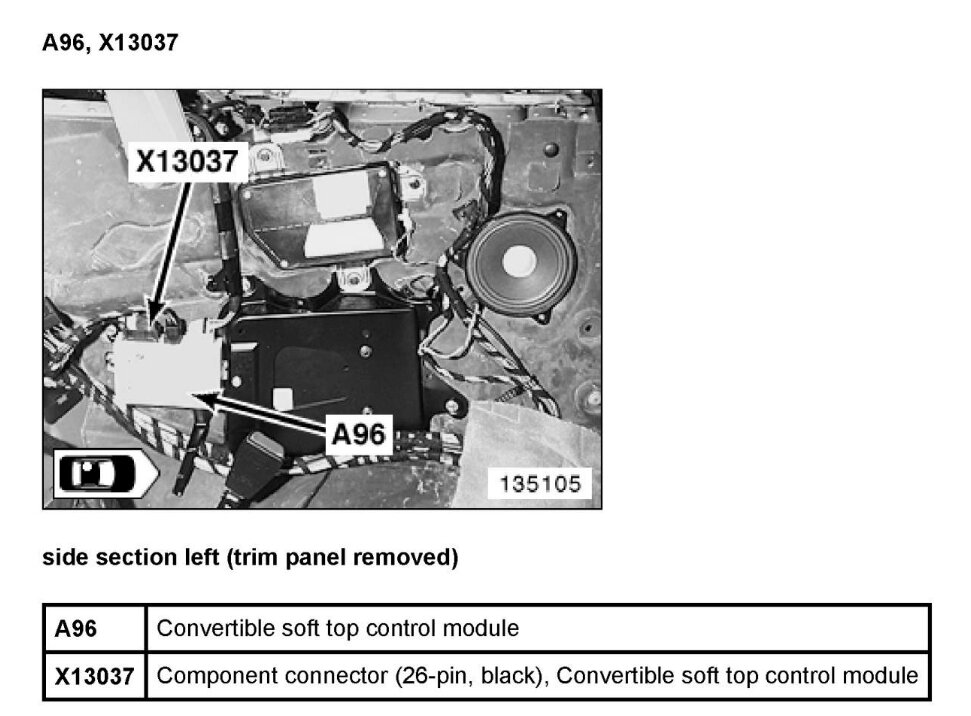 A96, X13037

X13037

A96

135105

side section left (trim panel removed)

| A96 | Convertible soft top control module |
|---|---|
| X13037 | Component connector (26-pin, black), Convertible soft top control module |