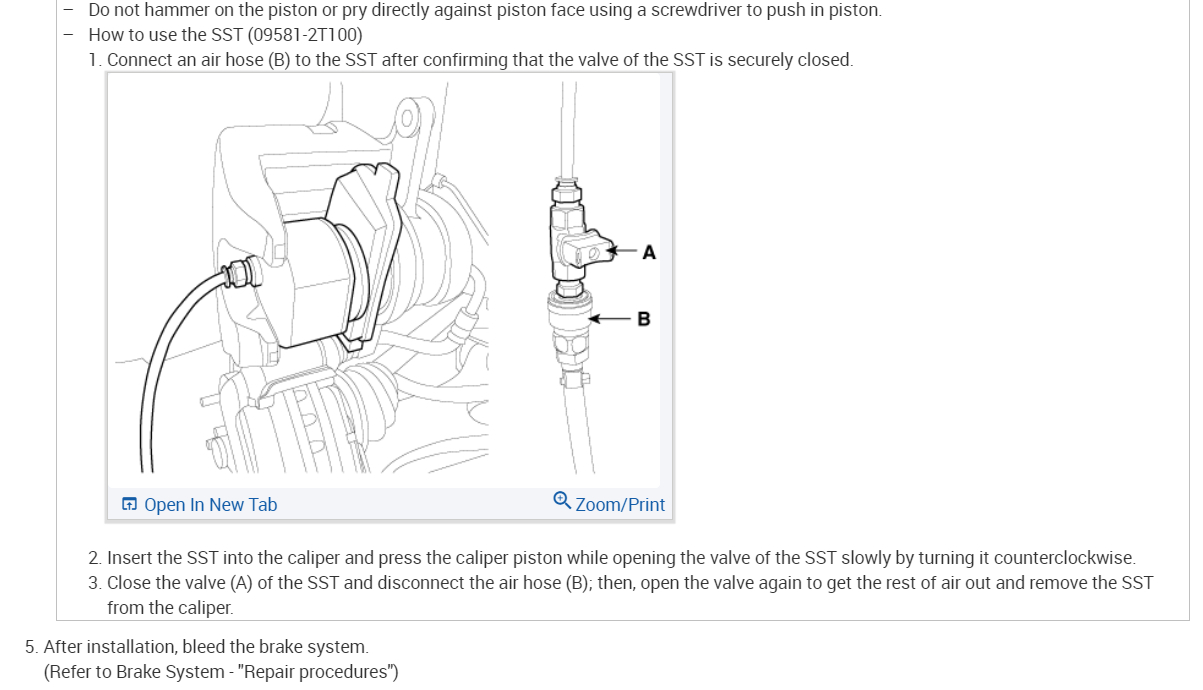 – Do not hammer on the piston or pry directly against piston face using a screwdriver to push in piston.
– How to use the SST (09581-2T100)
1. Connect an air hose (B) to the SST after confirming that the valve of the SST is securely closed.

A
B

Open In New Tab
Zoom/Print

2. Insert the SST into the caliper and press the caliper piston while opening the valve of the SST slowly by turning it counterclockwise.
3. Close the valve (A) of the SST and disconnect the air hose (B); then, open the valve again to get the rest of air out and remove the SST from the caliper.

5. After installation, bleed the brake system.
(Refer to Brake System - "Repair procedures")