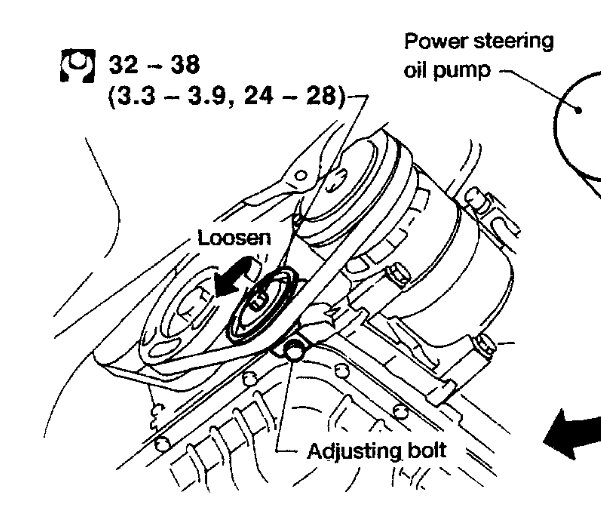 32 – 38
(3.3 – 3.9, 24 – 28)

Power steering oil pump

Loosen

Adjusting bolt