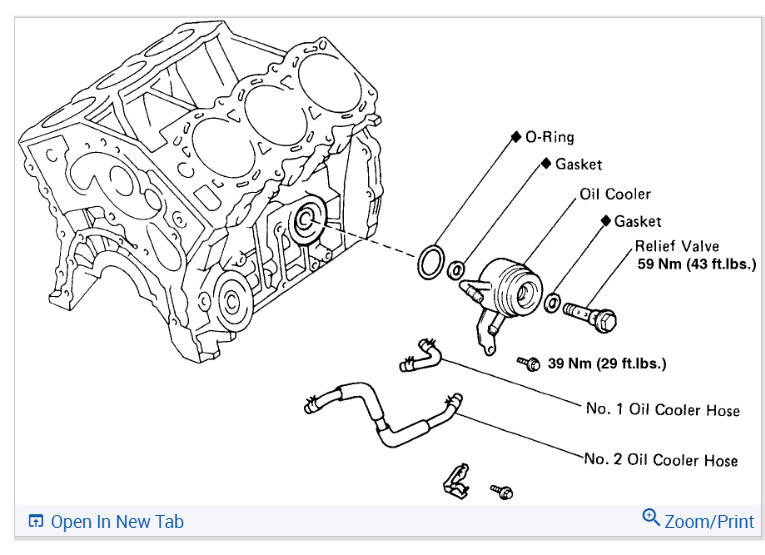 ◆ O-Ring
◆ Gasket
Oil Cooler
◆ Gasket
Relief Valve
59 Nm (43 ft.lbs.)
39 Nm (29 ft.lbs.)
No. 1 Oil Cooler Hose
No. 2 Oil Cooler Hose

Open In New Tab
Zoom/Print