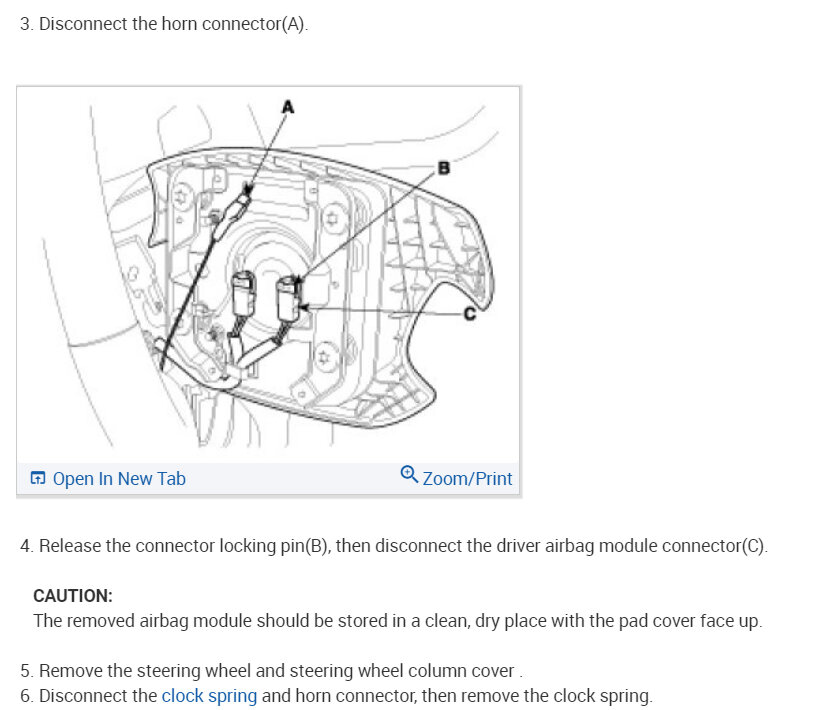 3. Disconnect the horn connector(A).

A

B

C

Open In New Tab

Zoom/Print

4. Release the connector locking pin(B), then disconnect the driver airbag module connector(C).

CAUTION:
The removed airbag module should be stored in a clean, dry place with the pad cover face up.

5. Remove the steering wheel and steering wheel column cover .
6. Disconnect the clock spring and horn connector, then remove the clock spring.