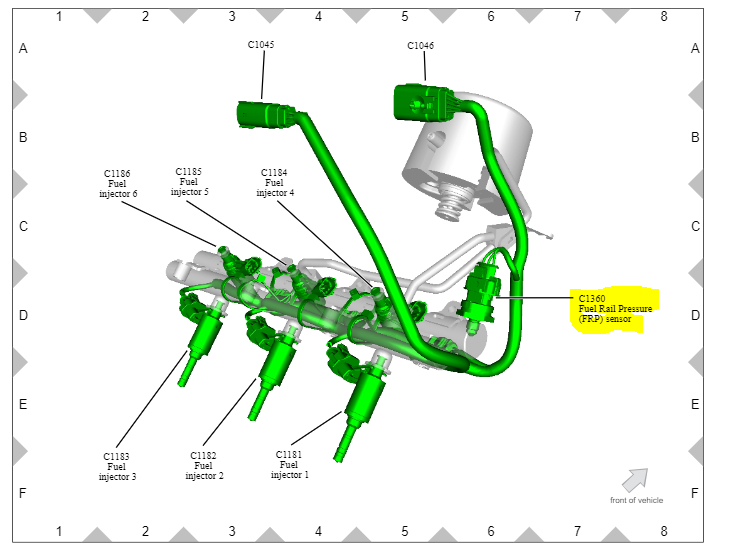 1 2 3 4 5 6 7 8

A
B
C
D
E
F

C1045

C1046

C1186
Fuel
injector 6

C1185
Fuel
injector 5

C1184
Fuel
injector 4

C1360
Fuel Rail Pressure
(FRP) sensor

C1183
Fuel
injector 3

C1182
Fuel
injector 2

C1181
Fuel
injector 1

front of vehicle

A
B
C
D
E
F

1 2 3 4 5 6 7 8