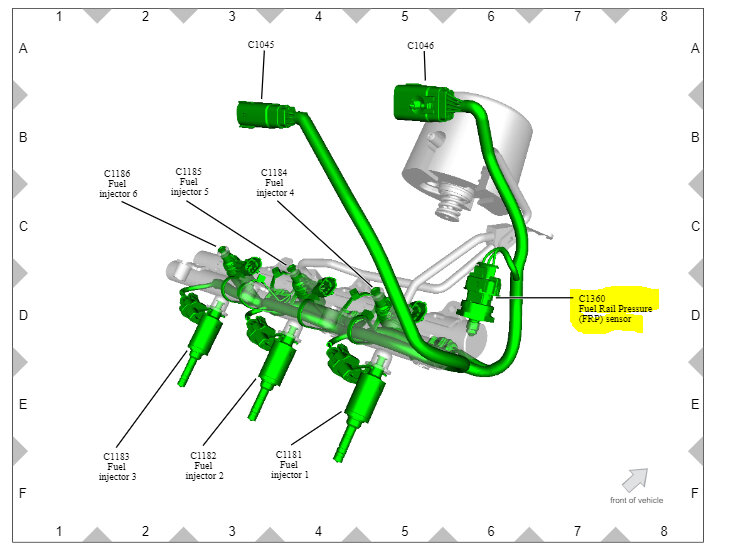 1 2 3 4 5 6 7 8

A
B
C
D
E
F

C1045

C1046

C1186
Fuel
injector 6

C1185
Fuel
injector 5

C1184
Fuel
injector 4

C1360
Fuel Rail Pressure
(FRP) sensor

C1183
Fuel
injector 3

C1182
Fuel
injector 2

C1181
Fuel
injector 1

front of vehicle

A
B
C
D
E
F

1 2 3 4 5 6 7 8