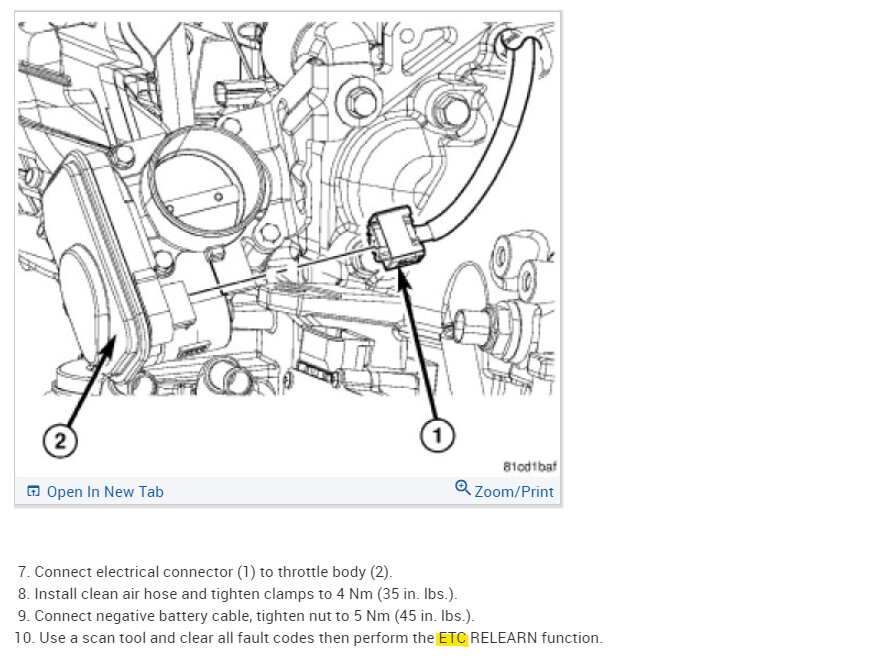 2
1
81cd1baf
Open In New Tab
Zoom/Print

7. Connect electrical connector (1) to throttle body (2).
8. Install clean air hose and tighten clamps to 4 Nm (35 in. lbs.).
9. Connect negative battery cable, tighten nut to 5 Nm (45 in. lbs.).
10. Use a scan tool and clear all fault codes then perform the ETC RELEARN function.