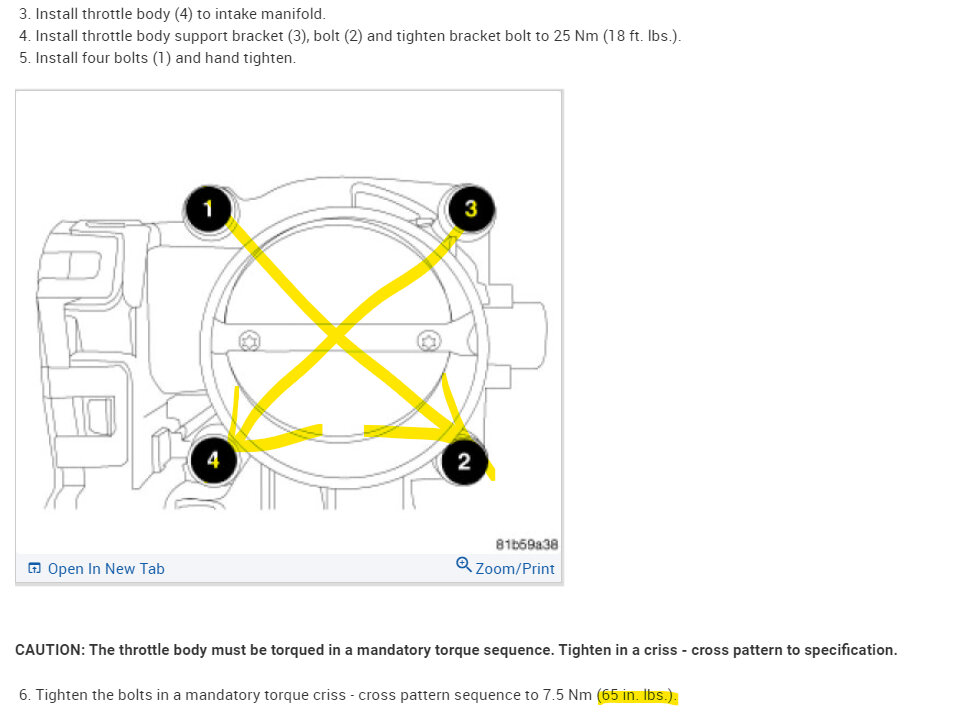 3. Install throttle body (4) to intake manifold.
4. Install throttle body support bracket (3), bolt (2) and tighten bracket bolt to 25 Nm (18 ft. lbs.).
5. Install four bolts (1) and hand tighten.

1
3
4
2
81b59a38

Open In New Tab
Zoom/Print

CAUTION: The throttle body must be torqued in a mandatory torque sequence. Tighten in a criss - cross pattern to specification.

6. Tighten the bolts in a mandatory torque criss - cross pattern sequence to 7.5 Nm (65 in. lbs.).