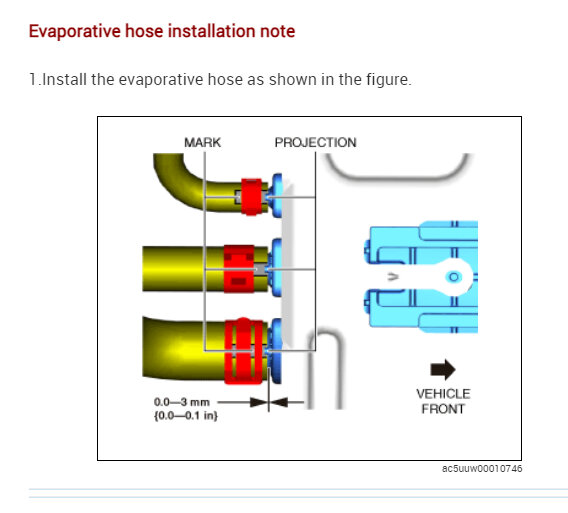 Evaporative hose installation note

1.Install the evaporative hose as shown in the figure.

MARK
PROJECTION
0.0—3 mm
{0.0—0.1 in}
VEHICLE
FRONT

ac5uuw00010746