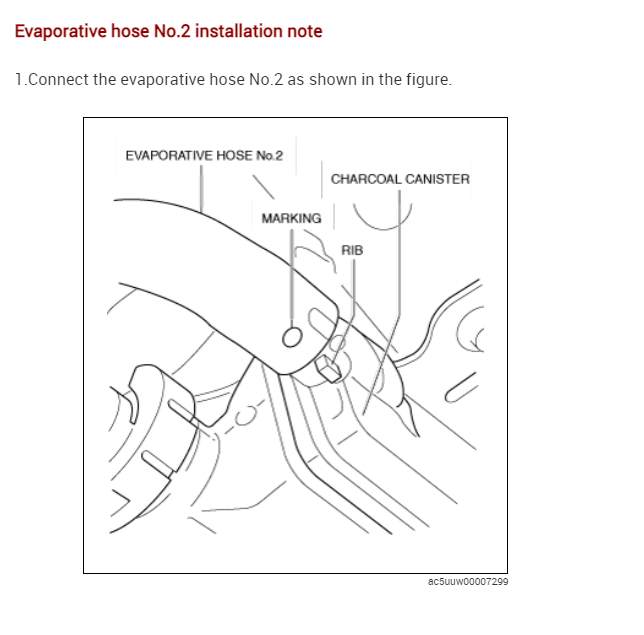 Evaporative hose No.2 installation note

1.Connect the evaporative hose No.2 as shown in the figure.

EVAPORATIVE HOSE No.2

CHARCOAL CANISTER

MARKING

RIB

ac5uuw00007299