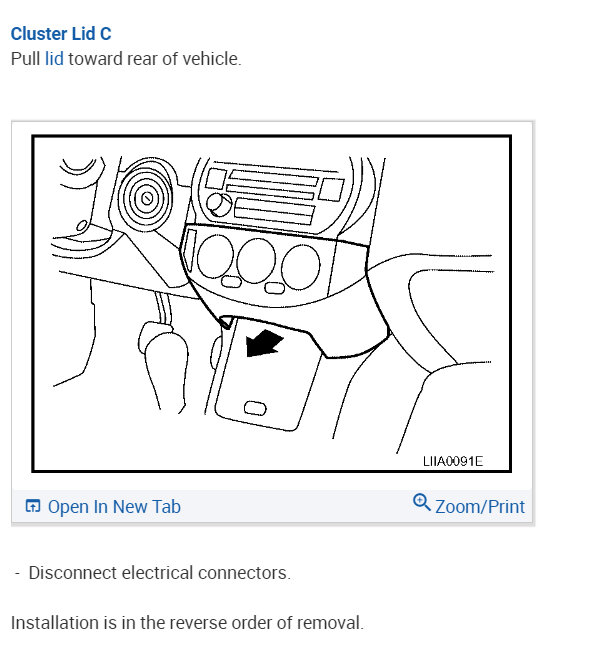 Cluster Lid C
Pull lid toward rear of vehicle.

LIIA0091E

Open In New Tab Zoom/Print

- Disconnect electrical connectors.

Installation is in the reverse order of removal.