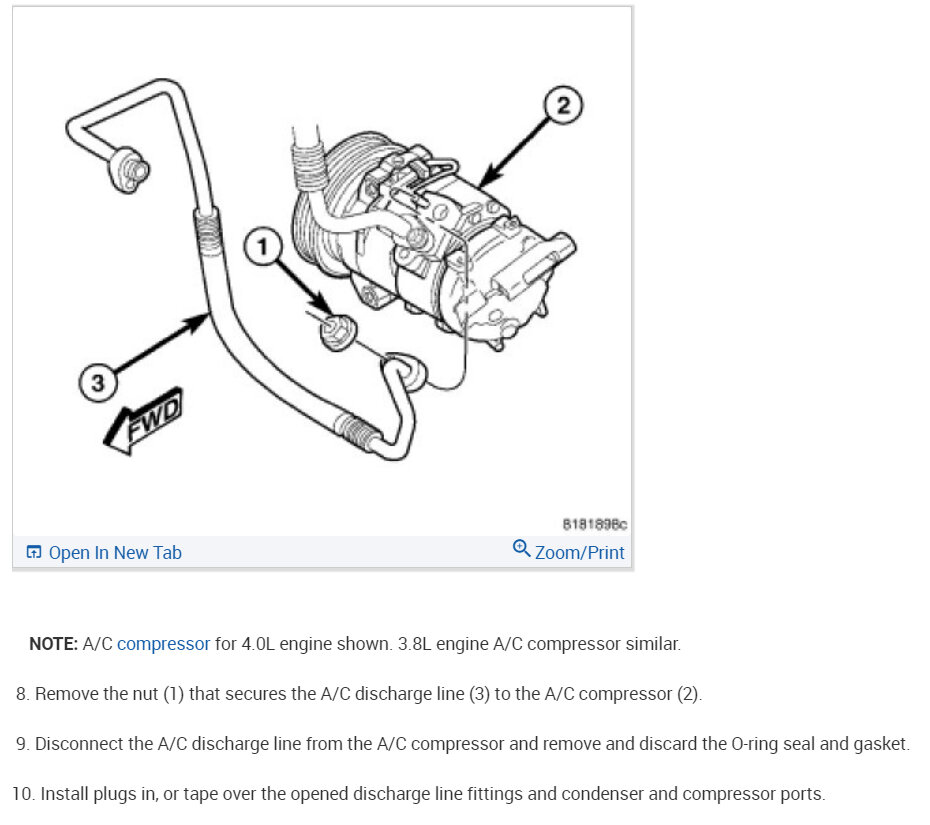 2

1

3

FWD

8181898c

Open In New Tab

Zoom/Print

NOTE: A/C compressor for 4.0L engine shown. 3.8L engine A/C compressor similar.

8. Remove the nut (1) that secures the A/C discharge line (3) to the A/C compressor (2).

9. Disconnect the A/C discharge line from the A/C compressor and remove and discard the O-ring seal and gasket.

10. Install plugs in, or tape over the opened discharge line fittings and condenser and compressor ports.