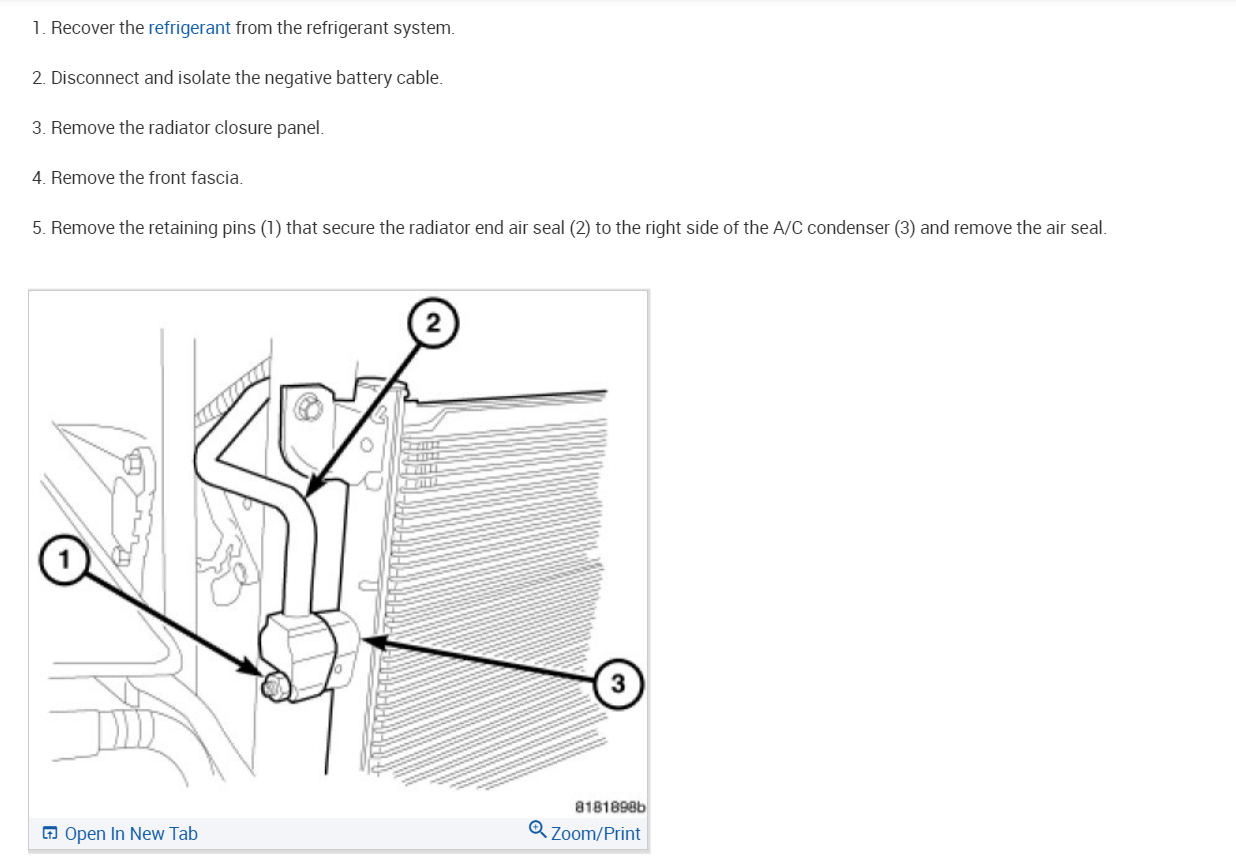 1. Recover the refrigerant from the refrigerant system.

2. Disconnect and isolate the negative battery cable.

3. Remove the radiator closure panel.

4. Remove the front fascia.

5. Remove the retaining pins (1) that secure the radiator end air seal (2) to the right side of the A/C condenser (3) and remove the air seal.

2

1

3

8181898b

Open In New Tab

Zoom/Print