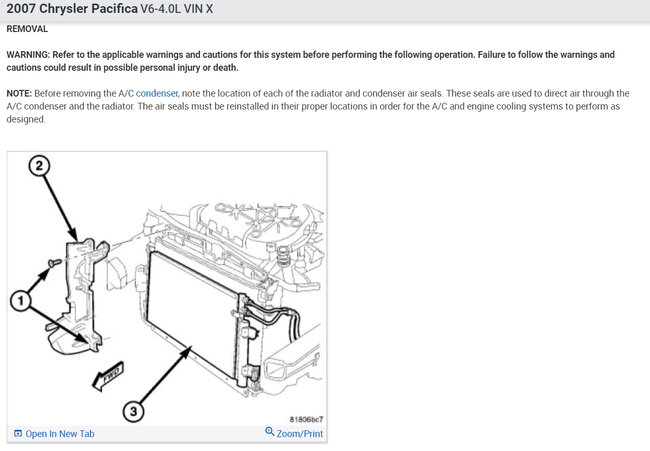 2007 Chrysler Pacifica V6-4.0L VIN X

REMOVAL

WARNING: Refer to the applicable warnings and cautions for this system before performing the following operation. Failure to follow the warnings and cautions could result in possible personal injury or death.

NOTE: Before removing the A/C condenser, note the location of each of the radiator and condenser air seals. These seals are used to direct air through the A/C condenser and the radiator. The air seals must be reinstalled in their proper locations in order for the A/C and engine cooling systems to perform as designed.

2

1

FWD

3

81806bc7

Open In New Tab

Zoom/Print