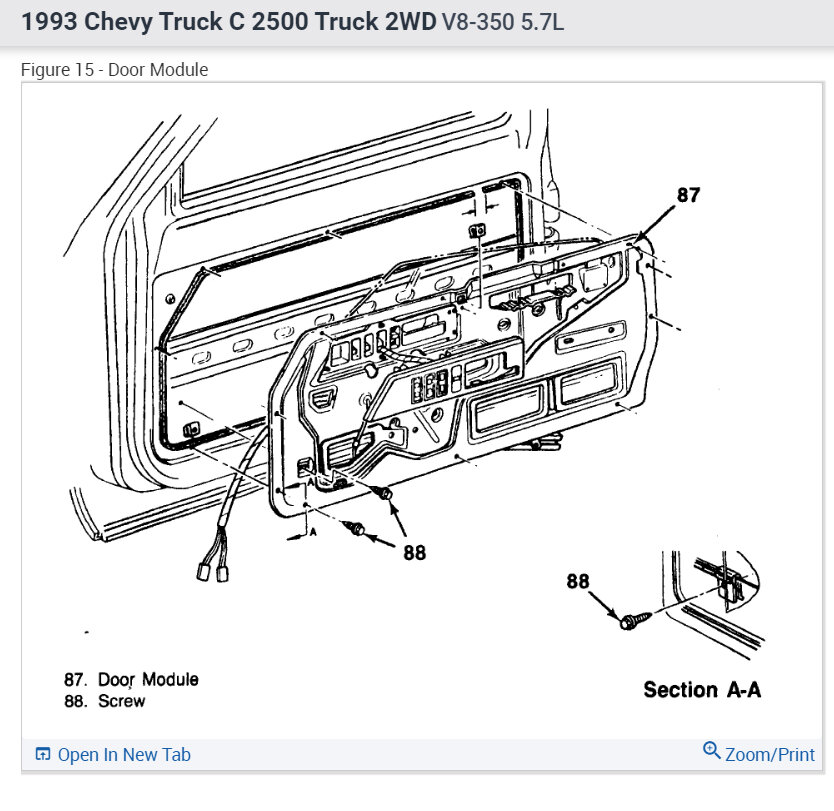 1993 Chevy Truck C 2500 Truck 2WD V8-350 5.7L

Figure 15 - Door Module

87

A

A

88

88

87. Door Module
88. Screw

Section A-A

Open In New Tab

Zoom/Print