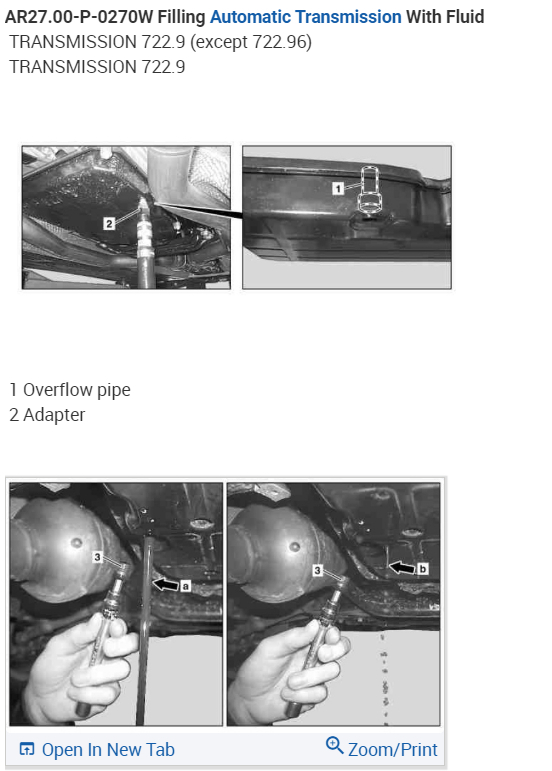 AR27.00-P-0270W Filling Automatic Transmission With Fluid
TRANSMISSION 722.9 (except 722.96)
TRANSMISSION 722.9

2
1

1 Overflow pipe
2 Adapter

3
a
3
b

Open In New Tab
Zoom/Print