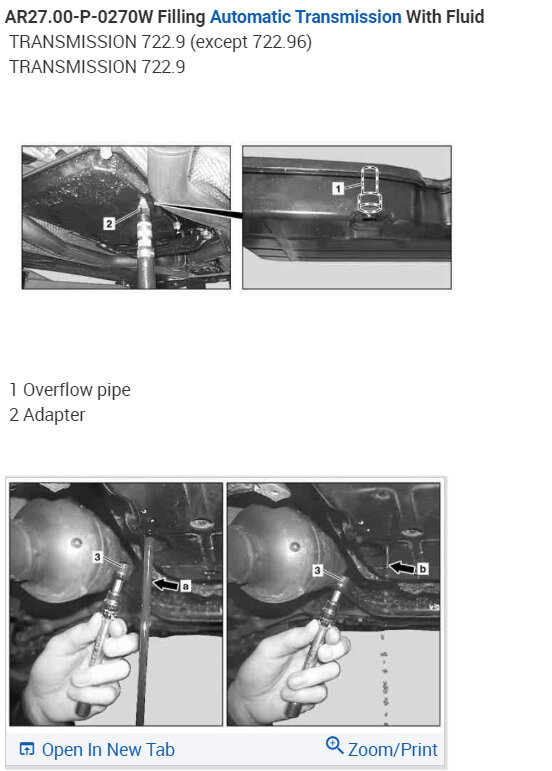 AR27.00-P-0270W Filling Automatic Transmission With Fluid
TRANSMISSION 722.9 (except 722.96)
TRANSMISSION 722.9

2

1

1 Overflow pipe
2 Adapter

3

a

3

b

Open In New Tab

Zoom/Print