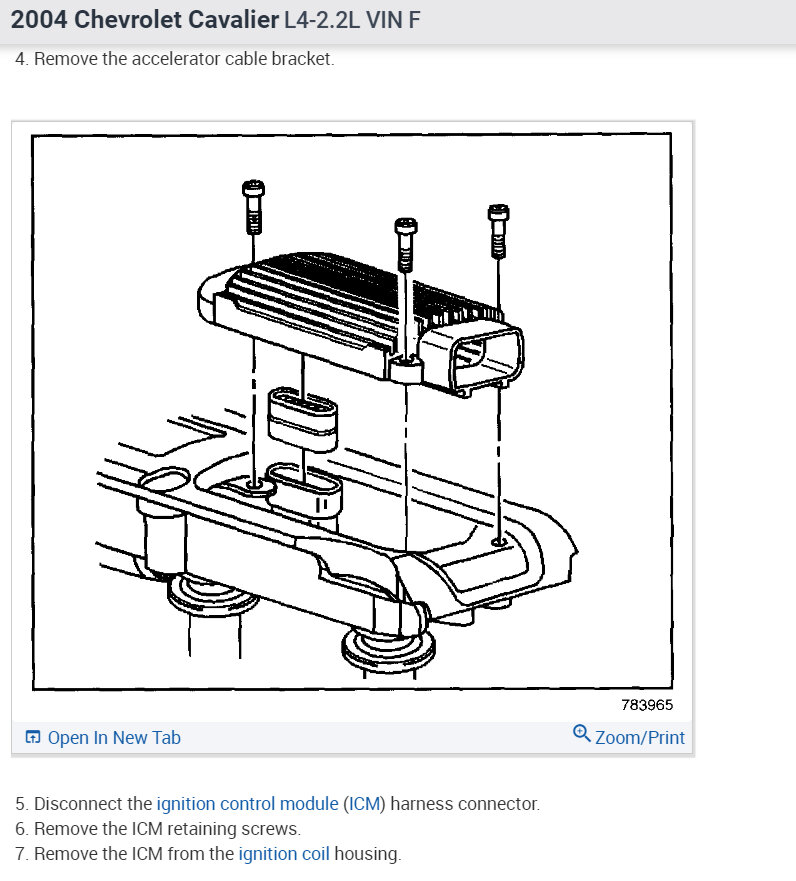 2004 Chevrolet Cavalier L4-2.2L VIN F

4. Remove the accelerator cable bracket.

783965

Open In New Tab

Zoom/Print

5. Disconnect the ignition control module (ICM) harness connector.
6. Remove the ICM retaining screws.
7. Remove the ICM from the ignition coil housing.