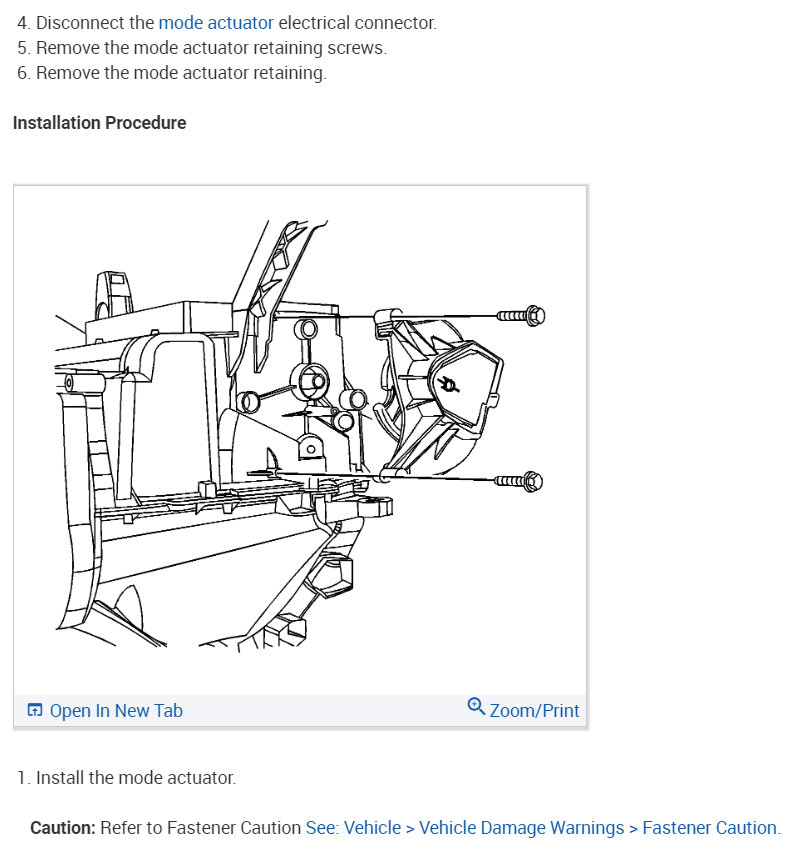 4. Disconnect the mode actuator electrical connector.
5. Remove the mode actuator retaining screws.
6. Remove the mode actuator retaining.

Installation Procedure

Open In New Tab
Zoom/Print

1. Install the mode actuator.

Caution: Refer to Fastener Caution See: Vehicle > Vehicle Damage Warnings > Fastener Caution.