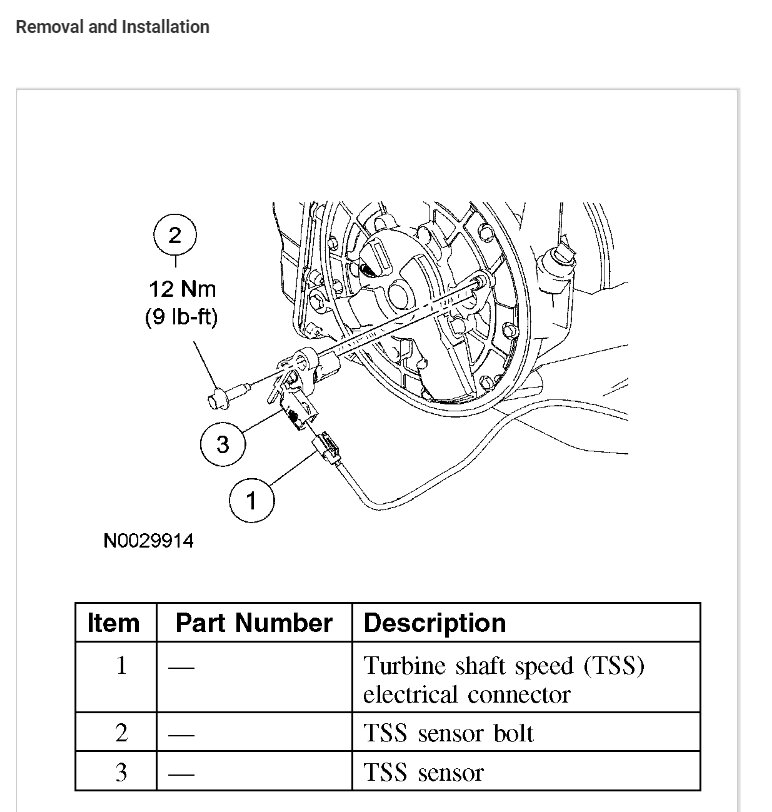 Removal and Installation

2
12 Nm
(9 lb-ft)
3
1
N0029914

| Item | Part Number | Description |
|---|---|---|
| 1 | — | Turbine shaft speed (TSS) electrical connector |
| 2 | — | TSS sensor bolt |
| 3 | — | TSS sensor |