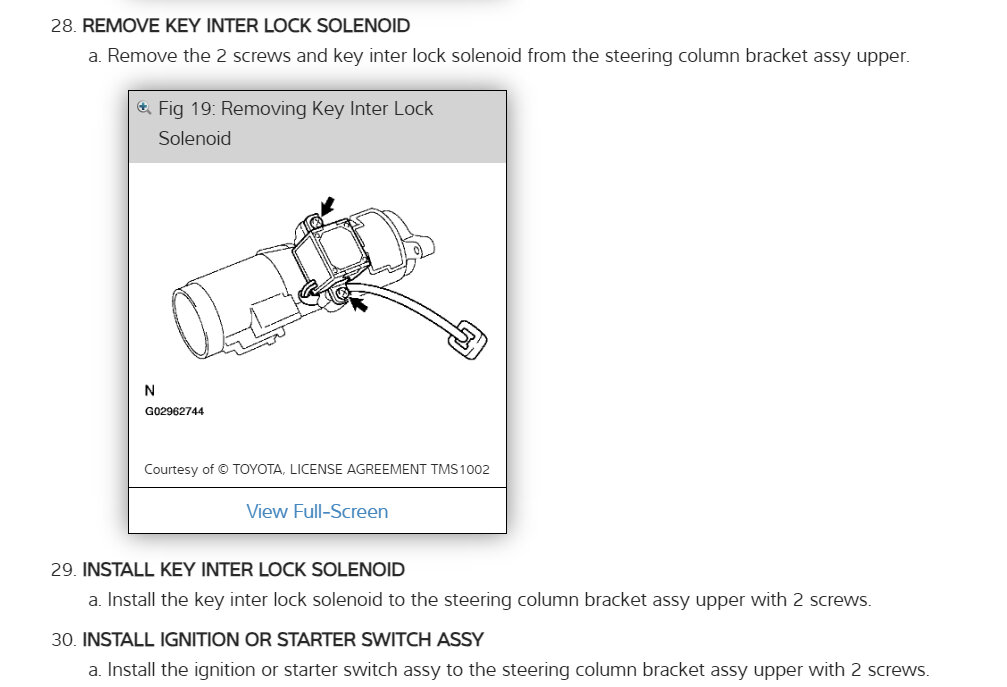 28. REMOVE KEY INTER LOCK SOLENOID

a. Remove the 2 screws and key inter lock solenoid from the steering column bracket assy upper.

Fig 19: Removing Key Inter Lock Solenoid

N
G02962744

Courtesy of © TOYOTA, LICENSE AGREEMENT TMS1002

View Full-Screen

29. INSTALL KEY INTER LOCK SOLENOID

a. Install the key inter lock solenoid to the steering column bracket assy upper with 2 screws.

30. INSTALL IGNITION OR STARTER SWITCH ASSY

a. Install the ignition or starter switch assy to the steering column bracket assy upper with 2 screws.