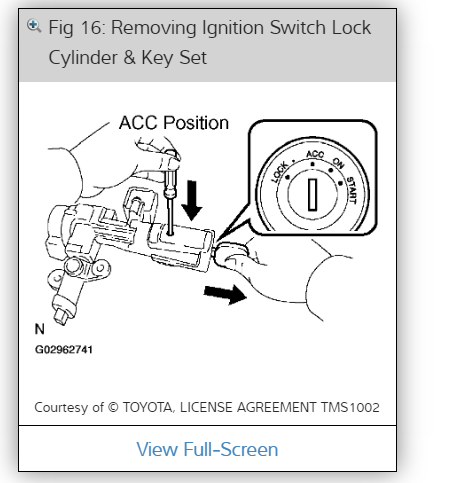 Fig 16: Removing Ignition Switch Lock Cylinder & Key Set

ACC Position

LOCK
ACC
ON
START

N
G02962741

Courtesy of © TOYOTA, LICENSE AGREEMENT TMS1002

View Full-Screen