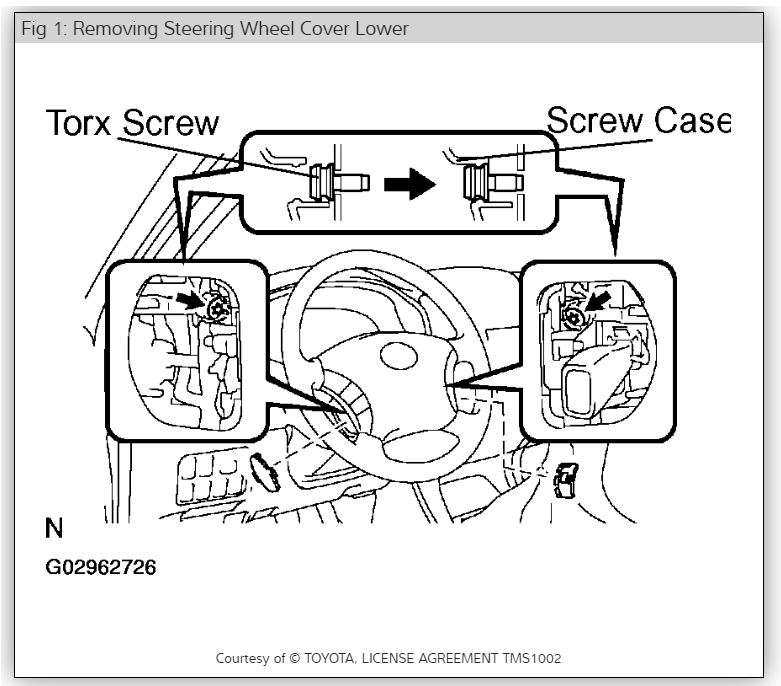 Fig 1: Removing Steering Wheel Cover Lower

Torx Screw

Screw Case

N

G02962726

Courtesy of © TOYOTA, LICENSE AGREEMENT TMS1002