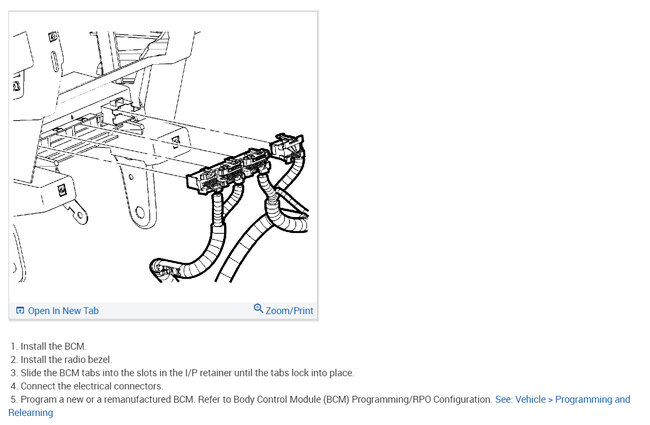 Open In New Tab

Zoom/Print

1. Install the BCM.
2. Install the radio bezel.
3. Slide the BCM tabs into the slots in the I/P retainer until the tabs lock into place.
4. Connect the electrical connectors.
5. Program a new or a remanufactured BCM. Refer to Body Control Module (BCM) Programming/RPO Configuration. See: Vehicle > Programming and Relearning