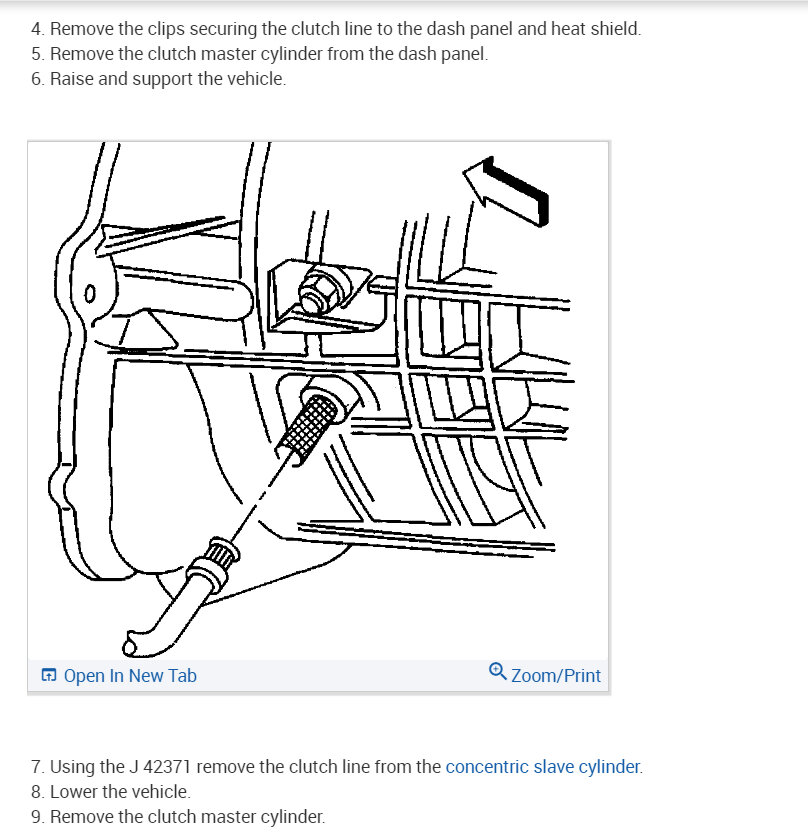 4. Remove the clips securing the clutch line to the dash panel and heat shield.
5. Remove the clutch master cylinder from the dash panel.
6. Raise and support the vehicle.

Open In New Tab
Zoom/Print

7. Using the J 42371 remove the clutch line from the concentric slave cylinder.
8. Lower the vehicle.
9. Remove the clutch master cylinder.