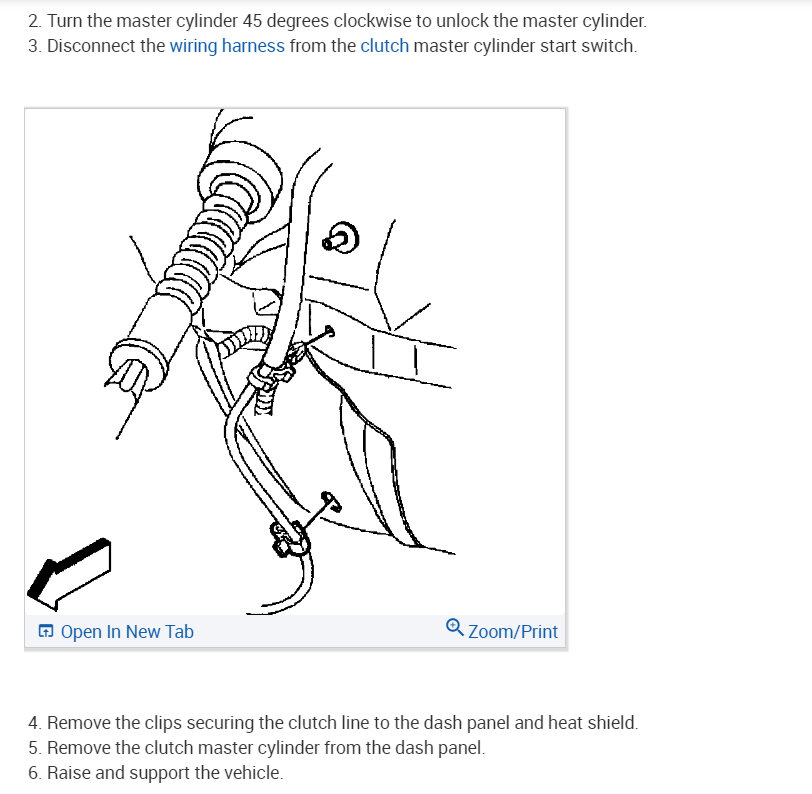 2. Turn the master cylinder 45 degrees clockwise to unlock the master cylinder.
3. Disconnect the wiring harness from the clutch master cylinder start switch.

Open In New Tab
Zoom/Print

4. Remove the clips securing the clutch line to the dash panel and heat shield.
5. Remove the clutch master cylinder from the dash panel.
6. Raise and support the vehicle.