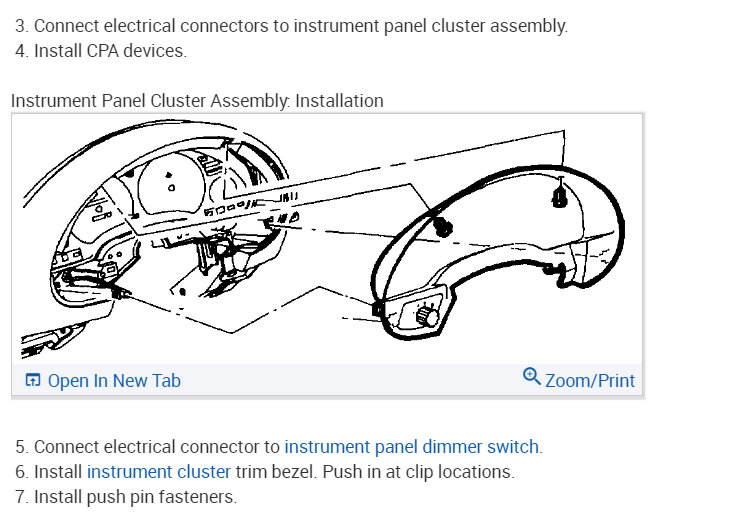 3. Connect electrical connectors to instrument panel cluster assembly.
4. Install CPA devices.

Instrument Panel Cluster Assembly: Installation

Open In New Tab
Zoom/Print

5. Connect electrical connector to instrument panel dimmer switch.
6. Install instrument cluster trim bezel. Push in at clip locations.
7. Install push pin fasteners.