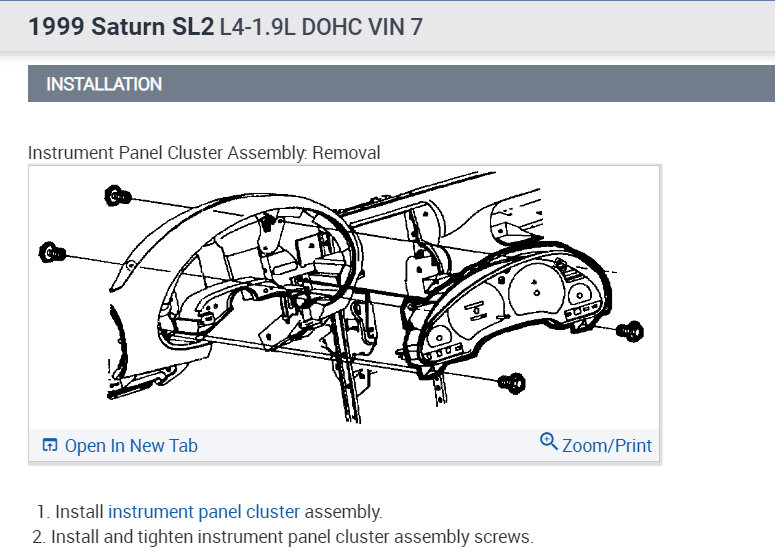 1999 Saturn SL2 L4-1.9L DOHC VIN 7

INSTALLATION

Instrument Panel Cluster Assembly: Removal

Open In New Tab

Zoom/Print

1. Install instrument panel cluster assembly.
2. Install and tighten instrument panel cluster assembly screws.